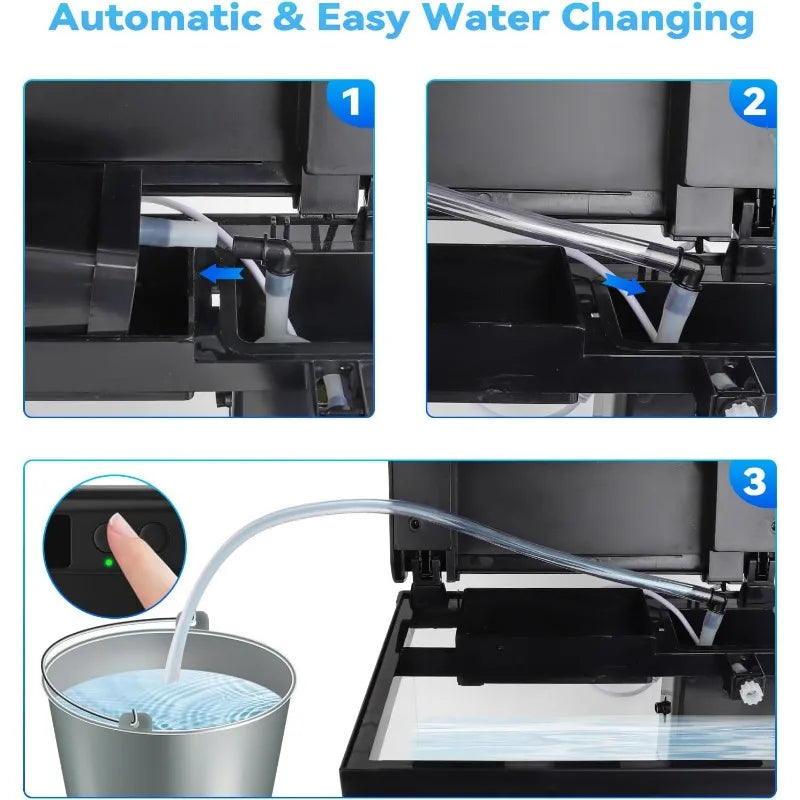 Automatic & Easy Water Changing

1

2

3